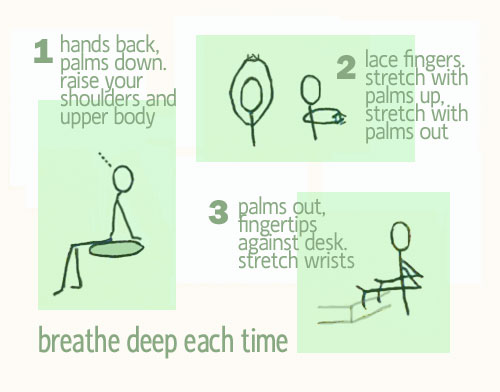 1 hands back, palms down. raise your shoulders and upper body

2 lace fingers. stretch with palms up, stretch with palms out

3 palms out, fingertips against desk. stretch wrists

breathe deep each time